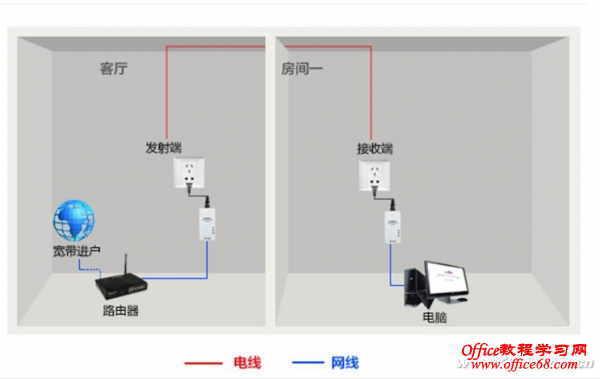 客厅

房间一

发射端

接收端

宽带进户

路由器

电脑

电线　网线

Office教程学习网
www.office68.com