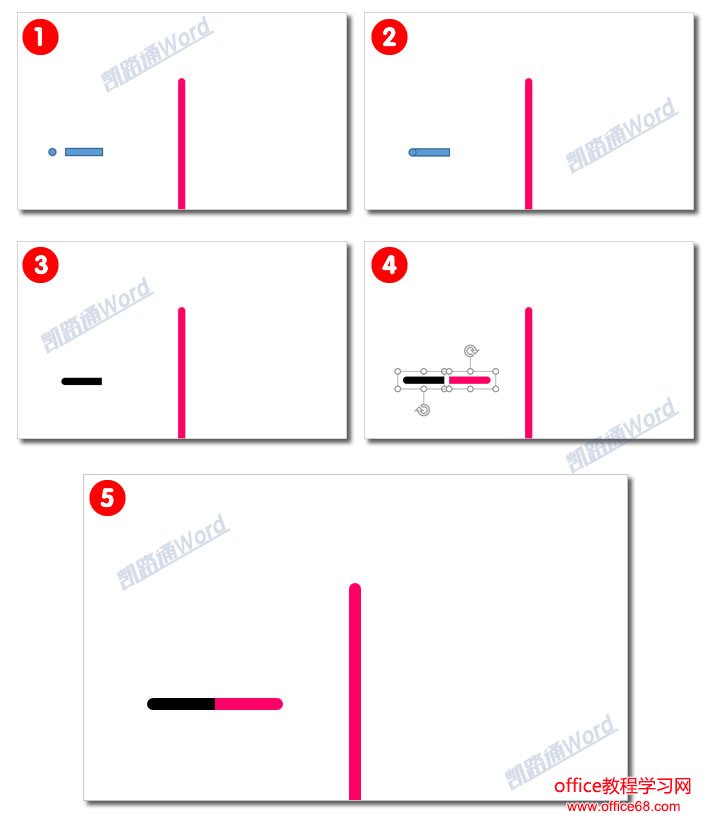 1
凯路通Word

2
凯路通Word

3
凯路通Word

4
凯路通Word

5
凯路通Word
凯路通Word

office教程学习网
www.office68.com